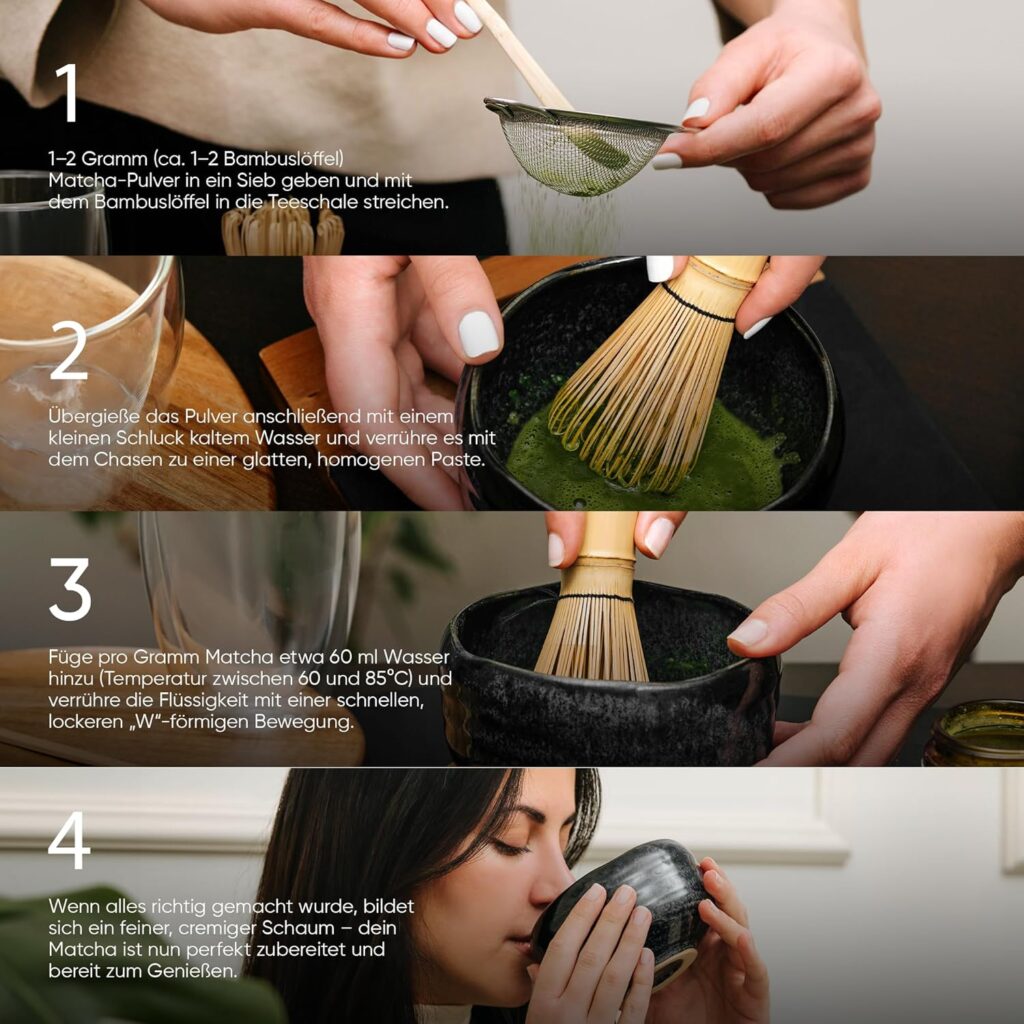 1

1–2 Gramm (ca. 1–2 Bambuslöffel) Matcha-Pulver in ein Sieb geben und mit dem Bambuslöffel in die Teeschale streichen.

2

Übergieße das Pulver anschließend mit einem kleinen Schluck kaltem Wasser und verrühre es mit dem Chasen zu einer glatten, homogenen Paste.

3

Füge pro Gramm Matcha etwa 60 ml Wasser hinzu (Temperatur zwischen 60 und 85°C) und verrühre die Flüssigkeit mit einer schnellen, lockeren „W"-förmigen Bewegung.

4

Wenn alles richtig gemacht wurde, bildet sich ein feiner, cremiger Schaum – dein Matcha ist nun perfekt zubereitet und bereit zum Genießen.